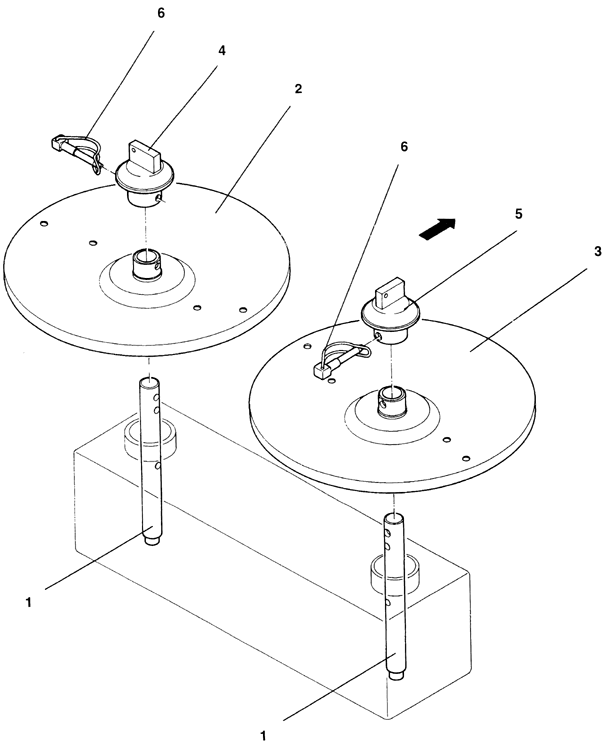 6
4
2
6
5
3
1
1